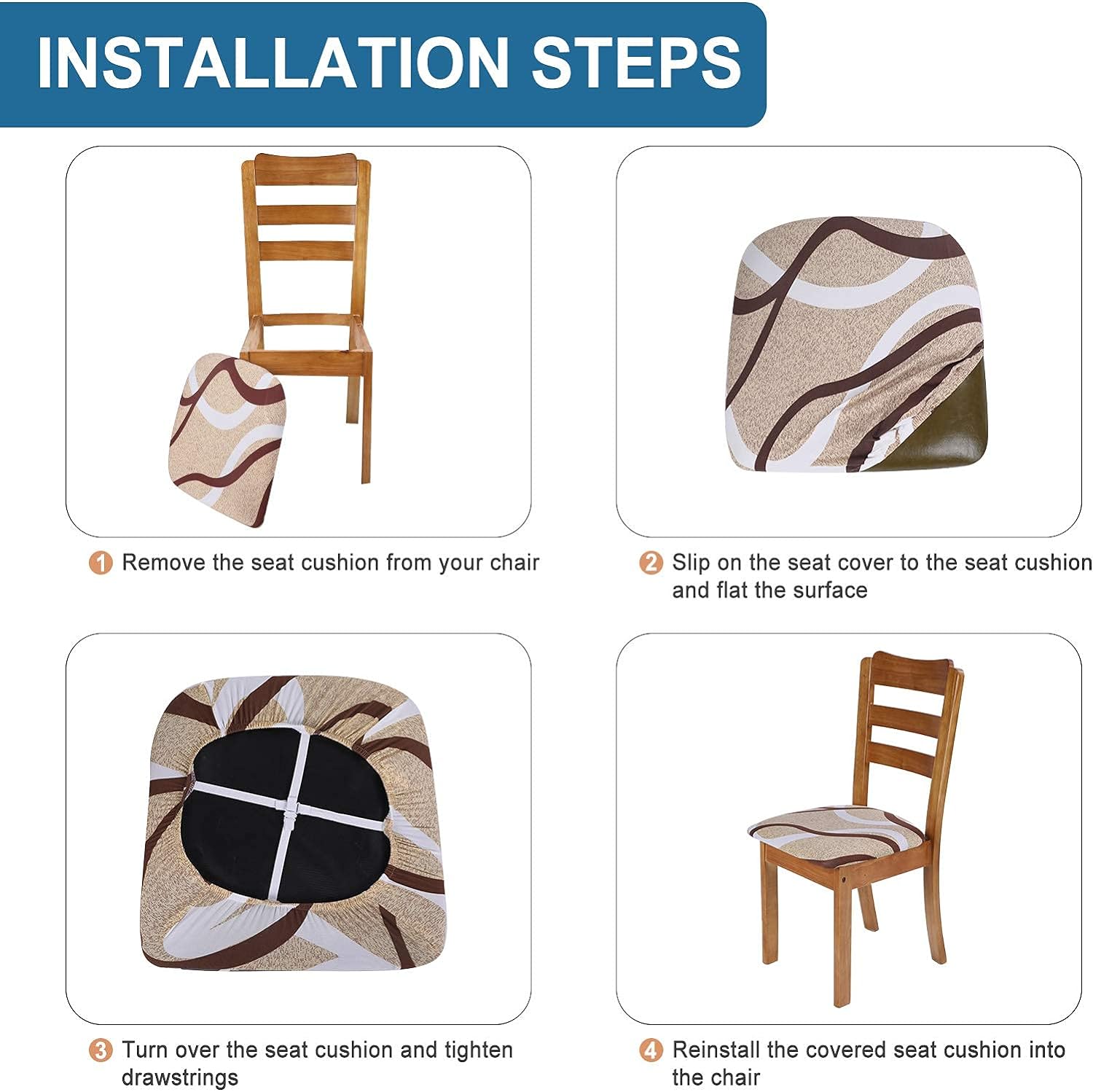 INSTALLATION STEPS

1 Remove the seat cushion from your chair

2 Slip on the seat cover to the seat cushion and flat the surface

3 Turn over the seat cushion and tighten drawstrings

4 Reinstall the covered seat cushion into the chair